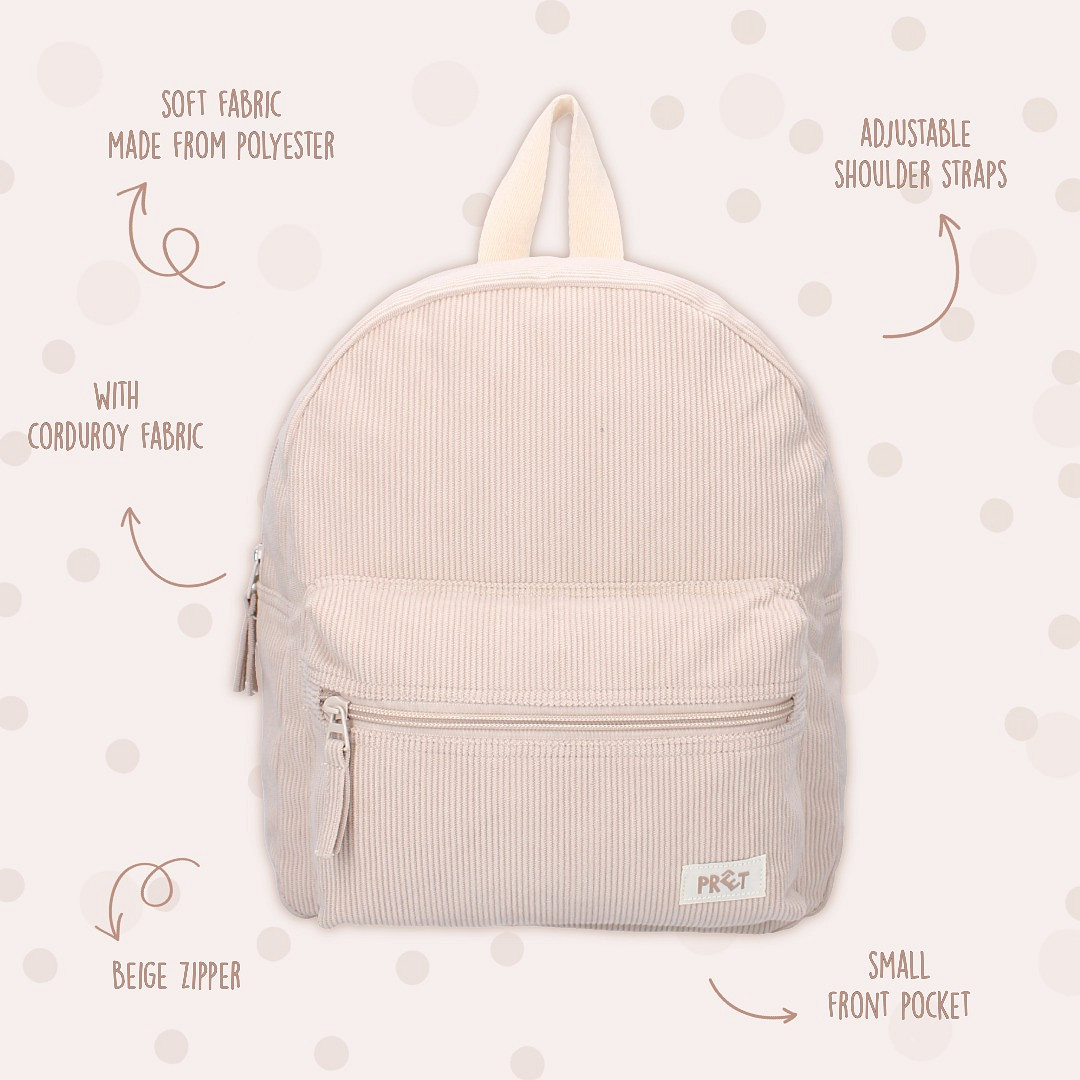 SOFT FABRIC
MADE FROM POLYESTER

ADJUSTABLE
SHOULDER STRAPS

WITH
CORDUROY FABRIC

PRET

BEIGE ZIPPER

SMALL
FRONT POCKET